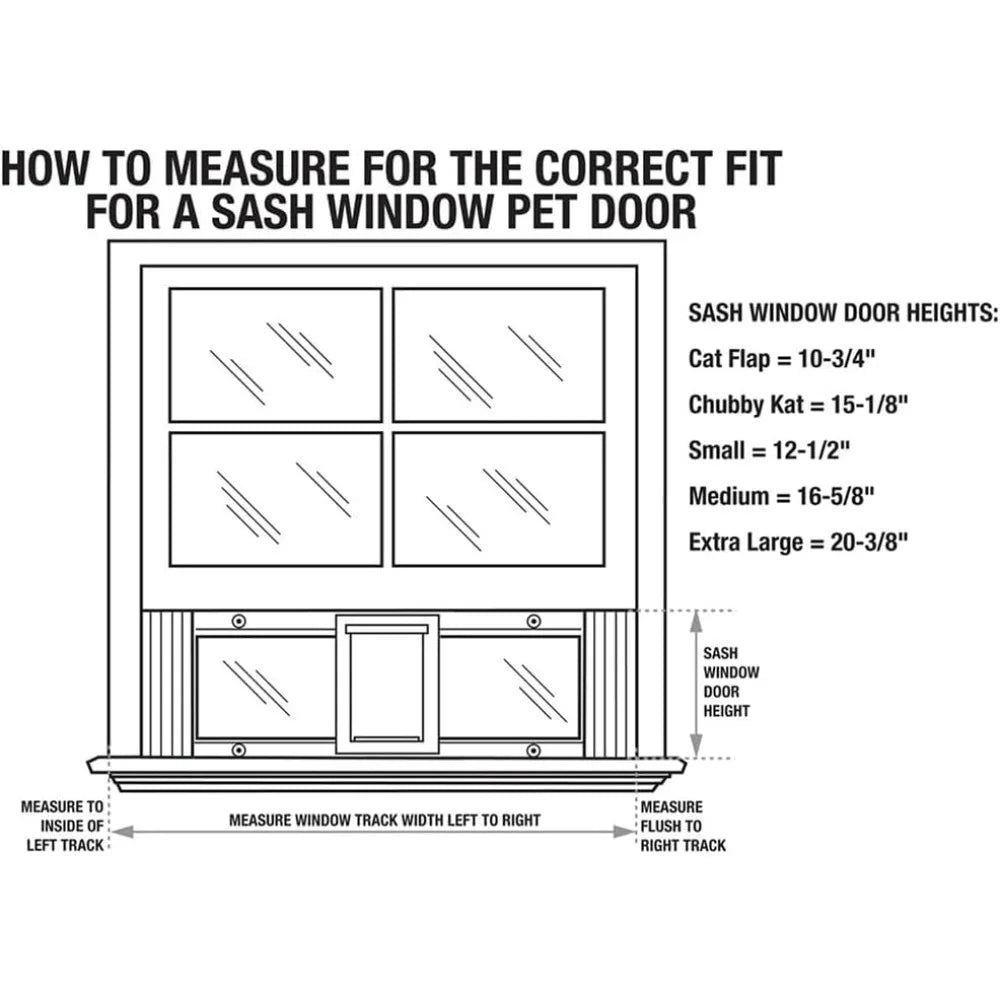 HOW TO MEASURE FOR THE CORRECT FIT FOR A SASH WINDOW PET DOOR

SASH WINDOW DOOR HEIGHTS:

Cat Flap = 10-3/4"

Chubby Kat = 15-1/8"

Small = 12-1/2"

Medium = 16-5/8"

Extra Large = 20-3/8"

SASH WINDOW DOOR HEIGHT

MEASURE TO INSIDE OF LEFT TRACK

MEASURE WINDOW TRACK WIDTH LEFT TO RIGHT

MEASURE FLUSH TO RIGHT TRACK