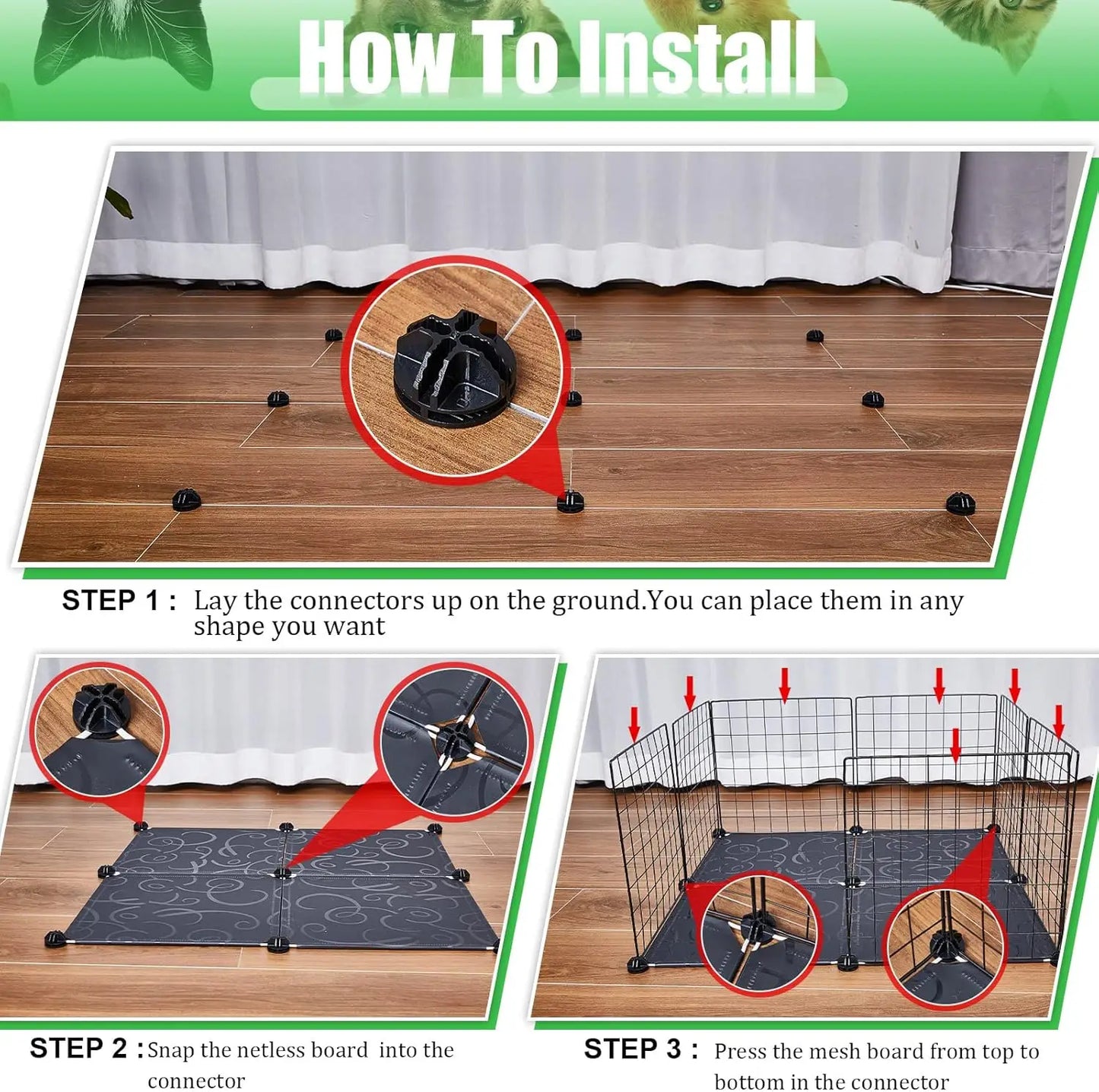 How To Install

STEP 1 : Lay the connectors up on the ground.You can place them in any shape you want

STEP 2 : Snap the netless board into the connector

STEP 3 : Press the mesh board from top to bottom in the connector