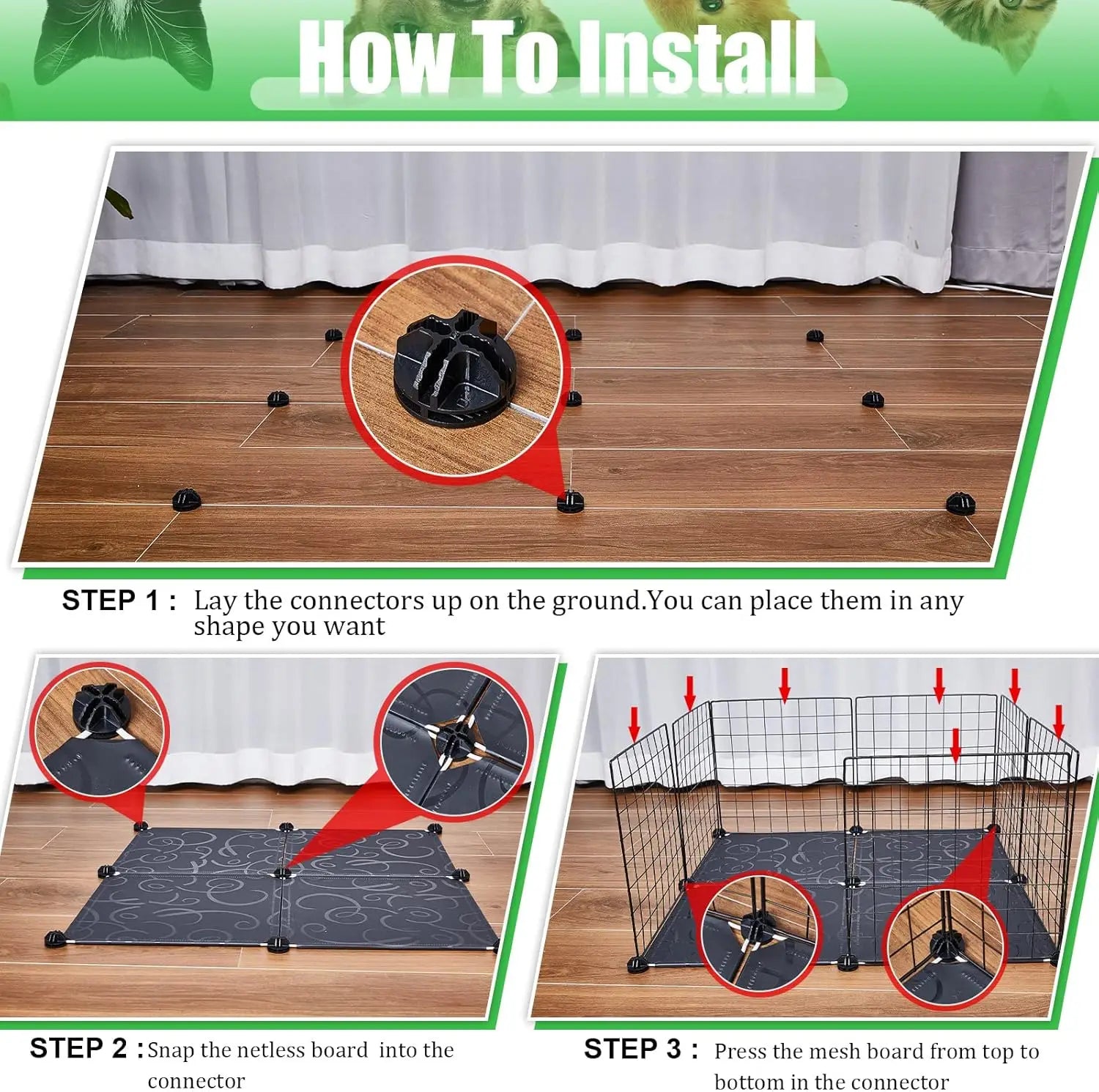 How To Install

STEP 1 : Lay the connectors up on the ground.You can place them in any shape you want

STEP 2 : Snap the netless board into the connector

STEP 3 : Press the mesh board from top to bottom in the connector