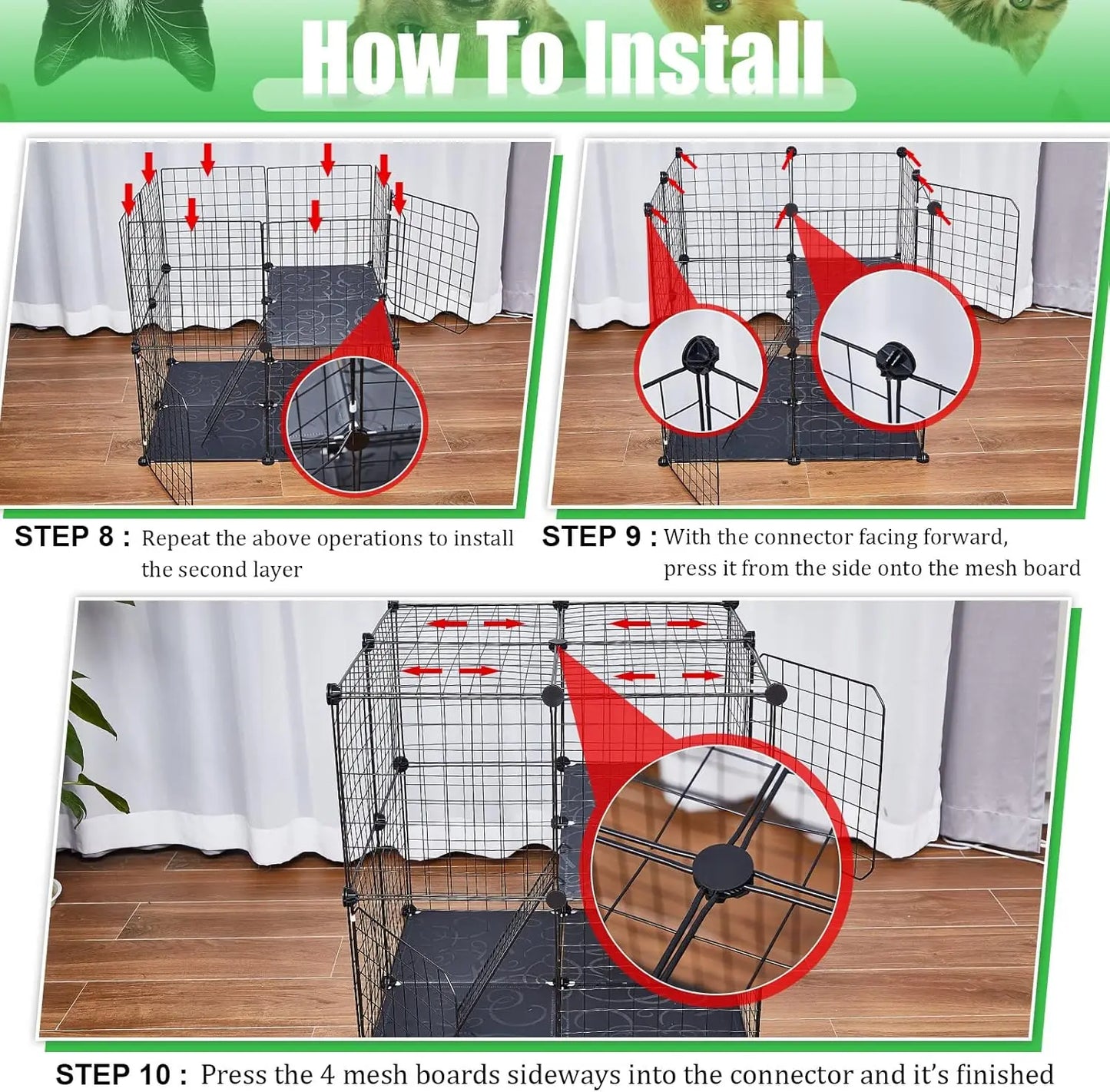 How To Install

STEP 8 : Repeat the above operations to install the second layer

STEP 9 : With the connector facing forward, press it from the side onto the mesh board

STEP 10 : Press the 4 mesh boards sideways into the connector and it's finished