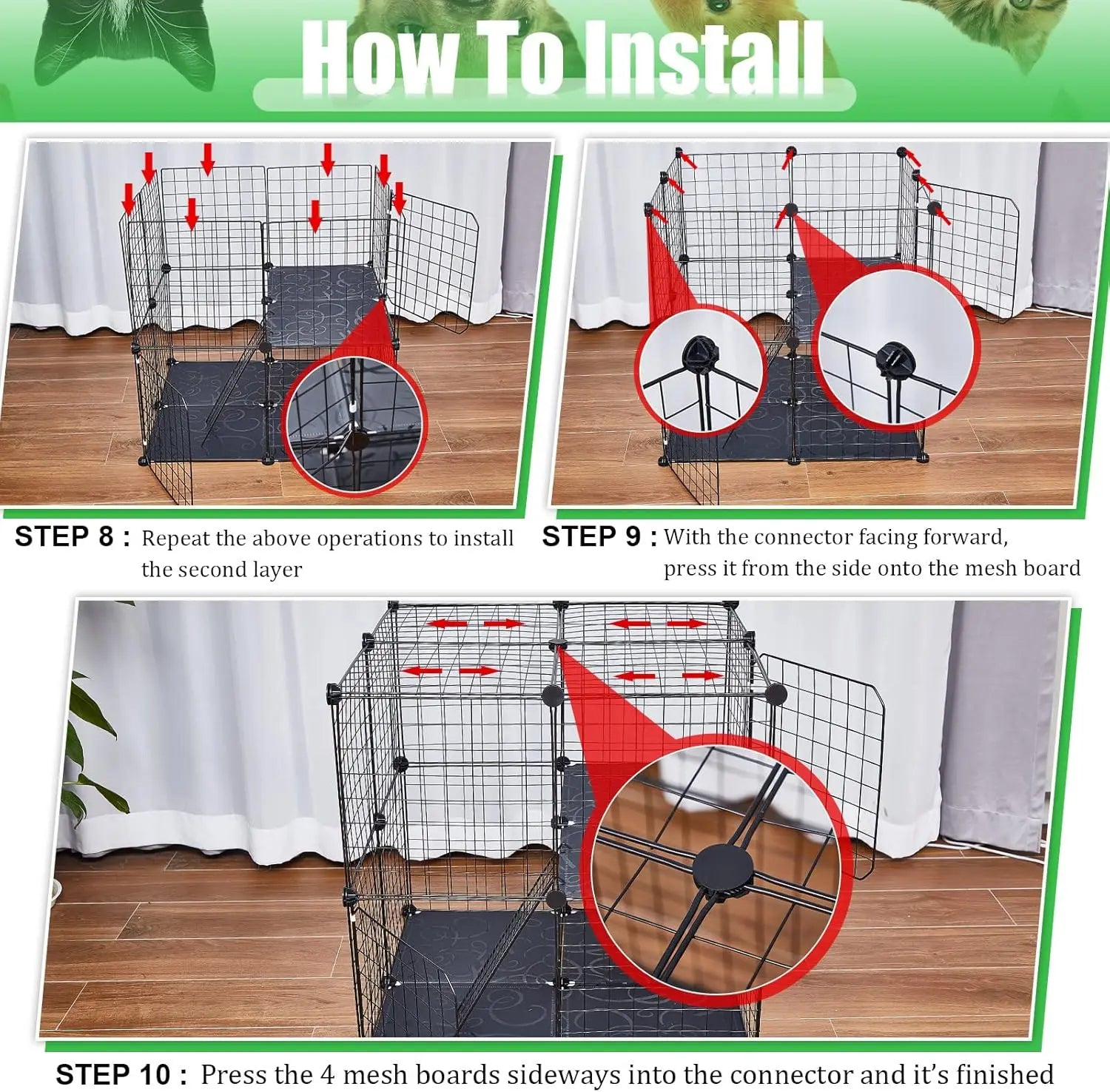 How To Install

STEP 8 : Repeat the above operations to install the second layer

STEP 9 : With the connector facing forward, press it from the side onto the mesh board

STEP 10 : Press the 4 mesh boards sideways into the connector and it's finished