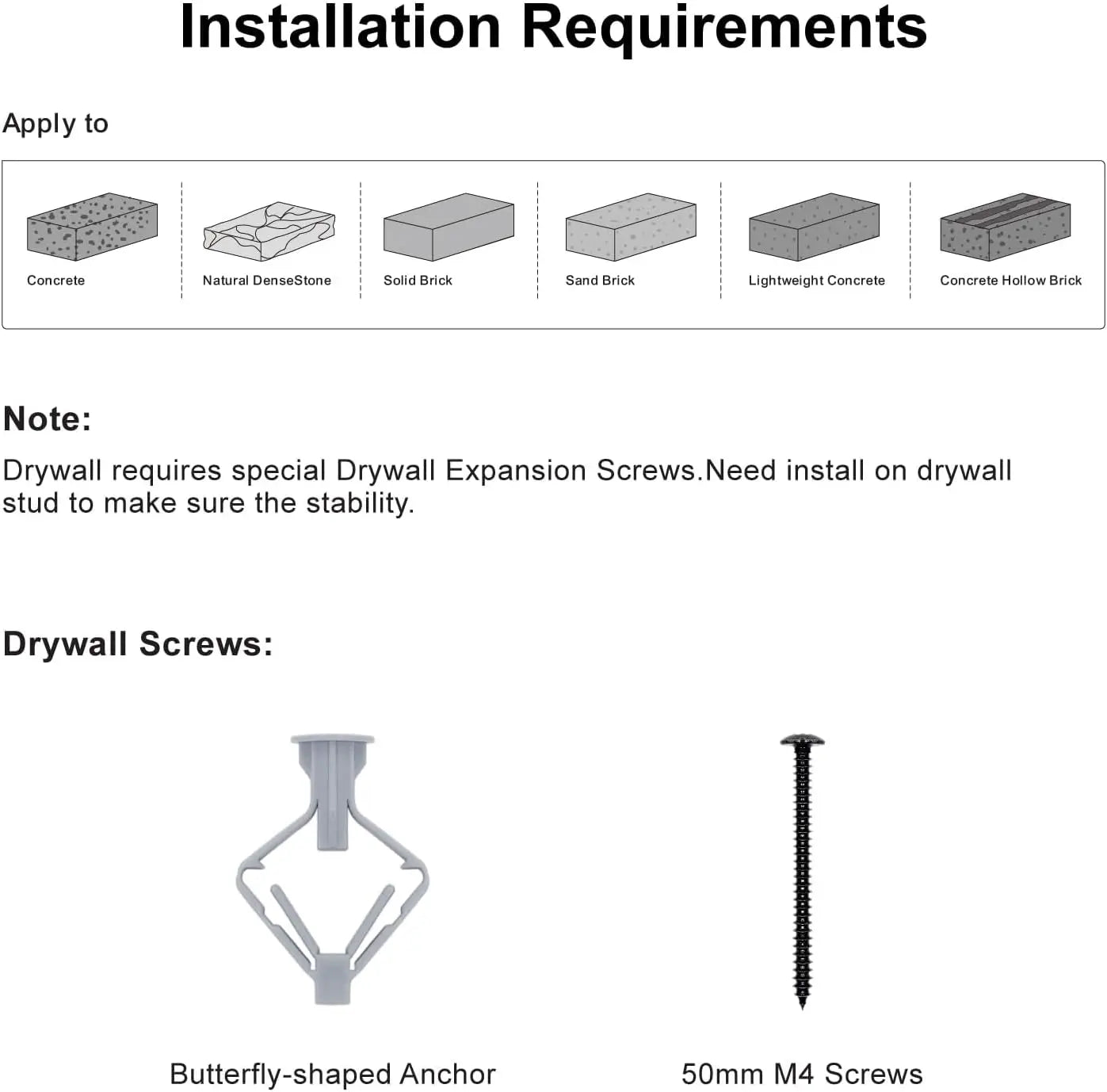 Installation Requirements

Apply to

Concrete

Natural DenseStone

Solid Brick

Sand Brick

Lightweight Concrete

Concrete Hollow Brick

Note:

Drywall requires special Drywall Expansion Screws.Need install on drywall stud to make sure the stability.

Drywall Screws:

Butterfly-shaped Anchor

50mm M4 Screws