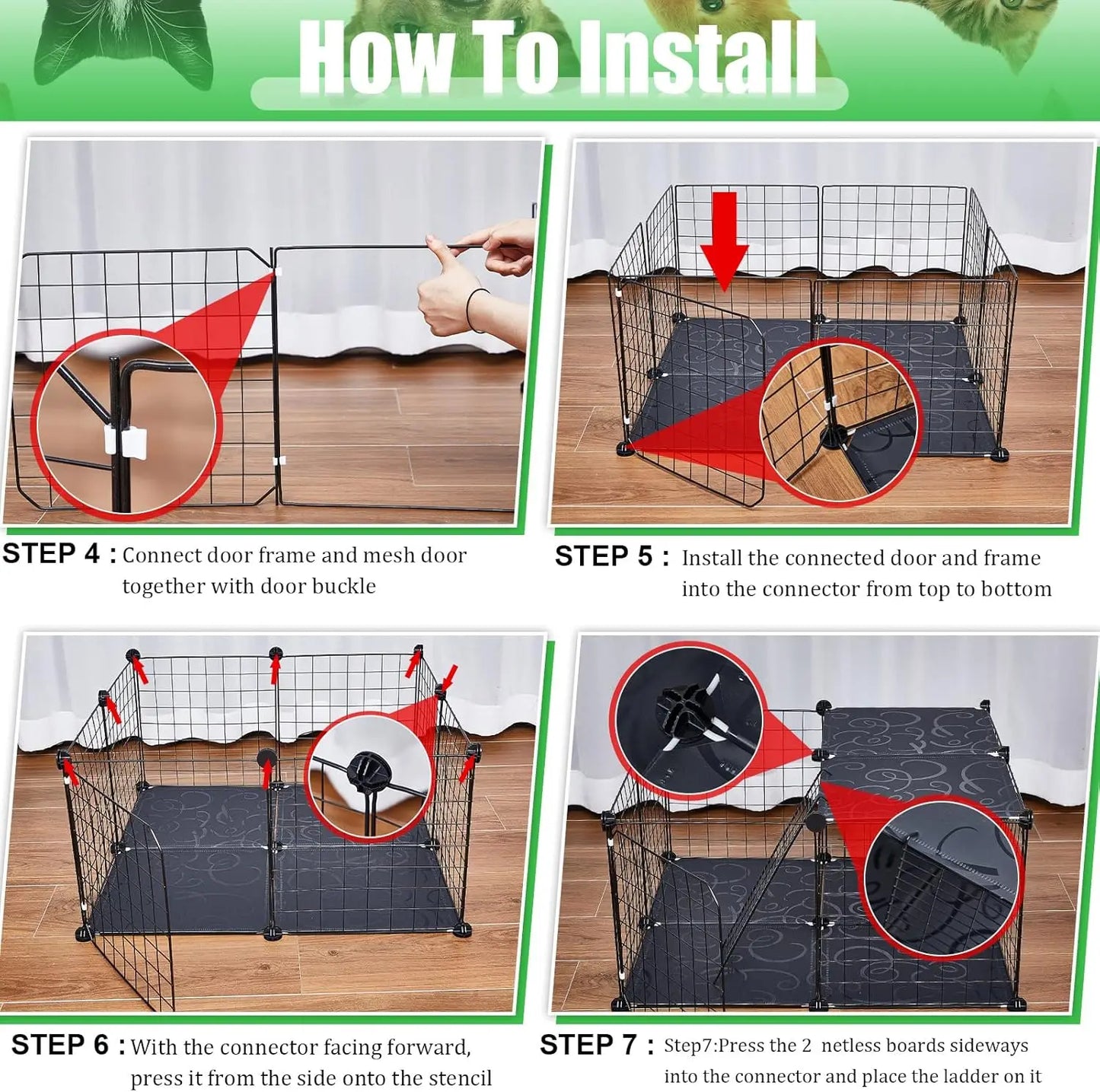 How To Install

STEP 4 : Connect door frame and mesh door together with door buckle

STEP 5 : Install the connected door and frame into the connector from top to bottom

STEP 6 : With the connector facing forward, press it from the side onto the stencil

STEP 7 : Step7:Press the 2 netless boards sideways into the connector and place the ladder on it