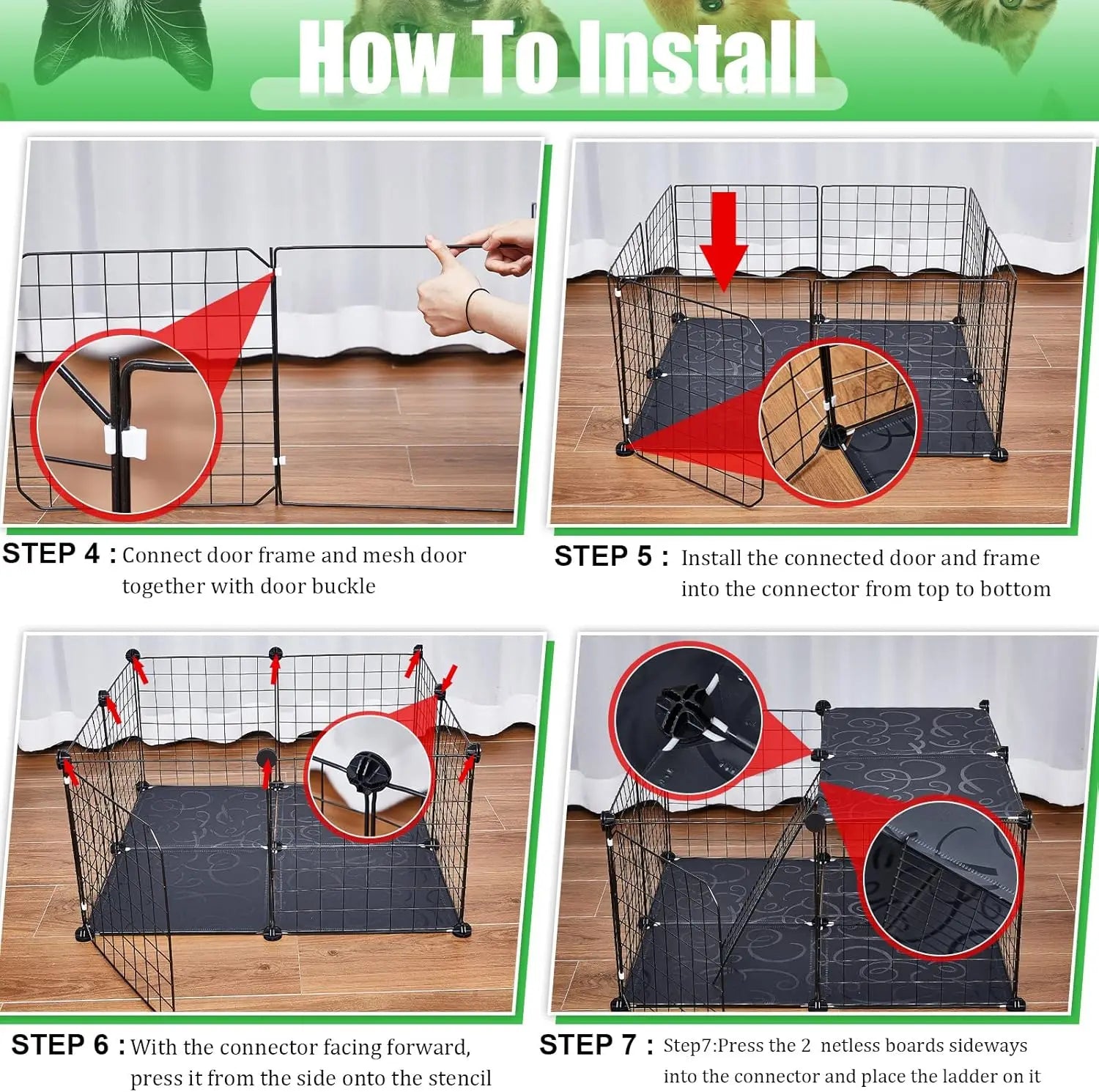 How To Install

STEP 4 : Connect door frame and mesh door together with door buckle

STEP 5 : Install the connected door and frame into the connector from top to bottom

STEP 6 : With the connector facing forward, press it from the side onto the stencil

STEP 7 : Step7:Press the 2 netless boards sideways into the connector and place the ladder on it