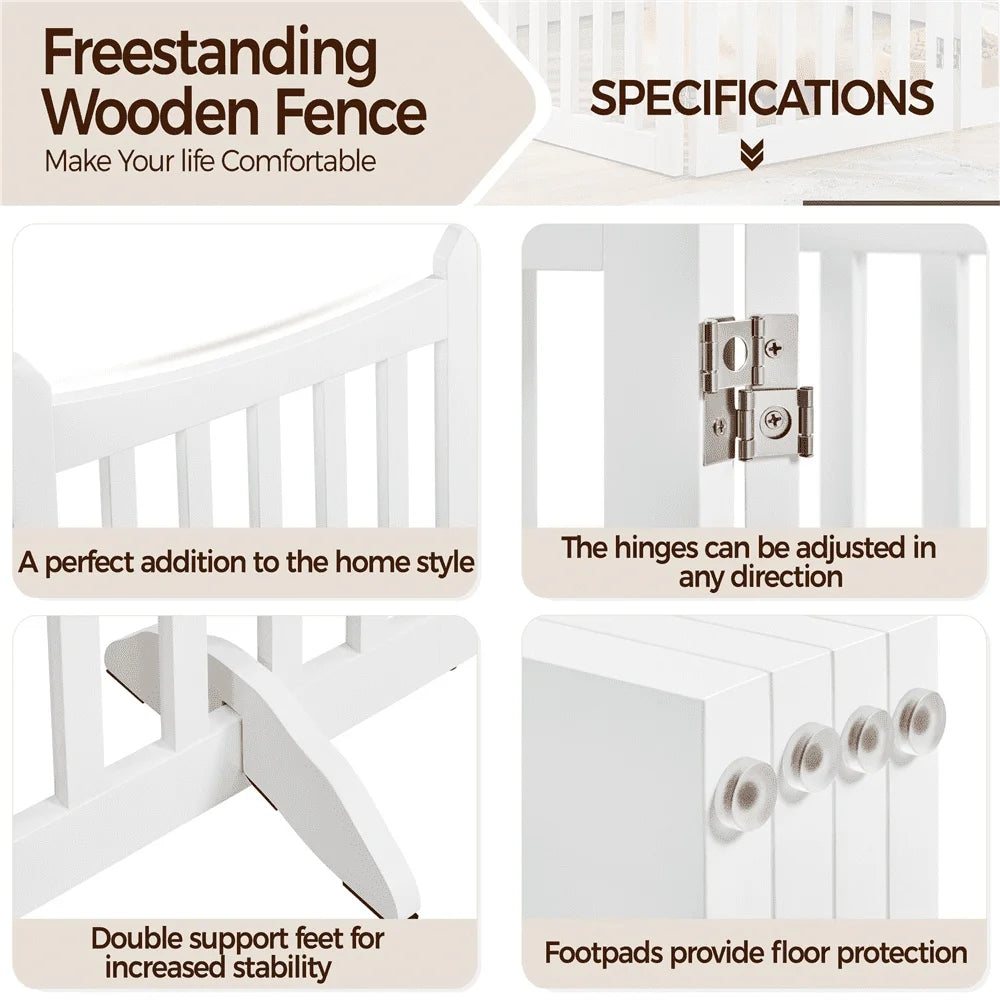 Freestanding Wooden Fence
Make Your life Comfortable

SPECIFICATIONS

A perfect addition to the home style

The hinges can be adjusted in any direction

Double support feet for increased stability

Footpads provide floor protection